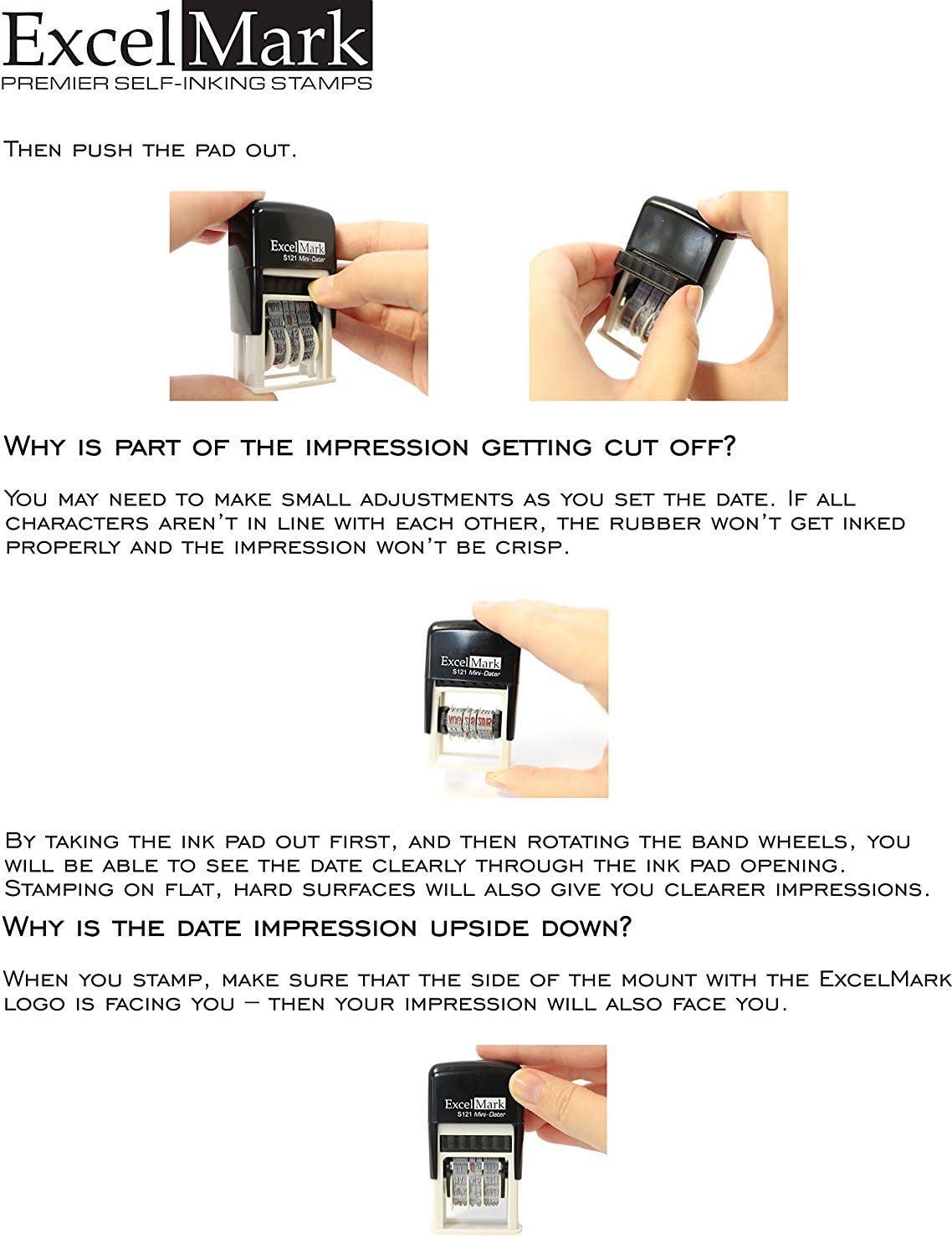 ExcelMark
PREMIER SELF-INKING STAMPS

Then push the pad out.

ExcelMark
S121 Mini-Dater

Why is part of the impression getting cut off?

You may need to make small adjustments as you set the date. If all characters aren't in line with each other, the rubber won't get inked properly and the impression won't be crisp.

ExcelMark
S121 Mini-Dater

By taking the ink pad out first, and then rotating the band wheels, you will be able to see the date clearly through the ink pad opening. Stamping on flat, hard surfaces will also give you clearer impressions.

Why is the date impression upside down?

When you stamp, make sure that the side of the mount with the ExcelMark logo is facing you – then your impression will also face you.

ExcelMark
S121 Mini-Dater